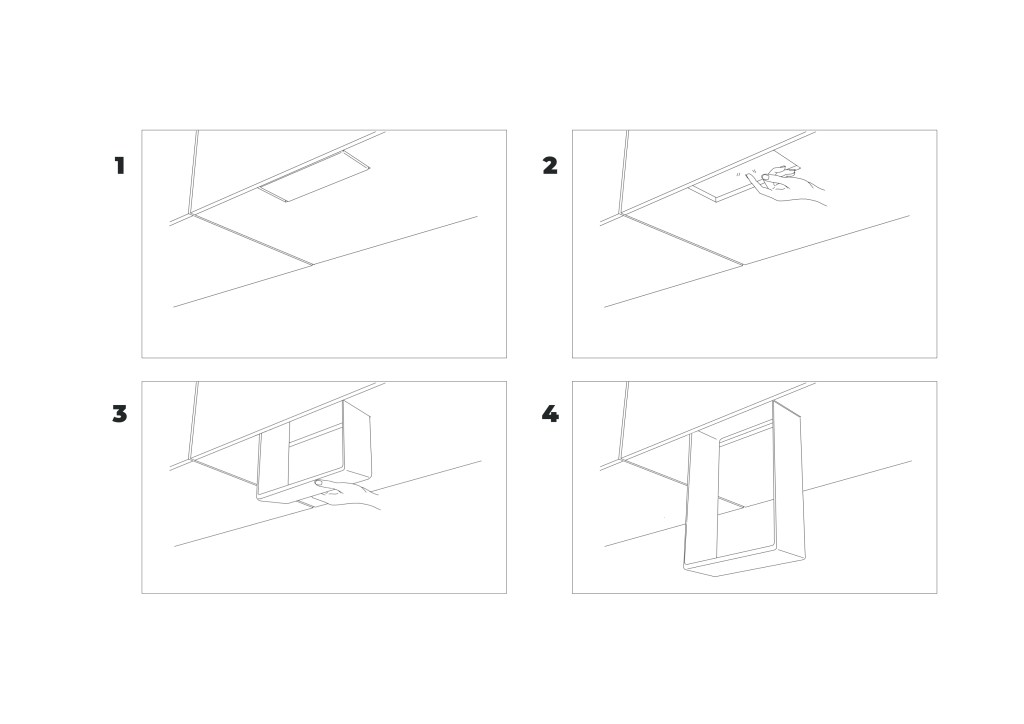 1

2

3

4